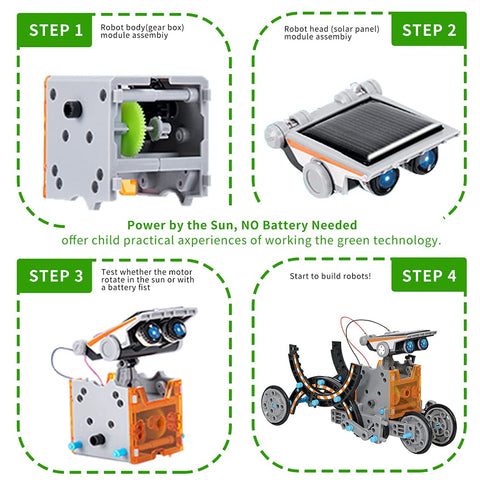 STEP 1
Robot body(gear box) module assembiy

Robot head (solar panel) module assembiy
STEP 2

Power by the Sun, NO Battery Needed
offer child practical axperiences of working the green technology.

STEP 3
Test whether the motor rotate in the sun or with a battery fist

Start to build robots!
STEP 4